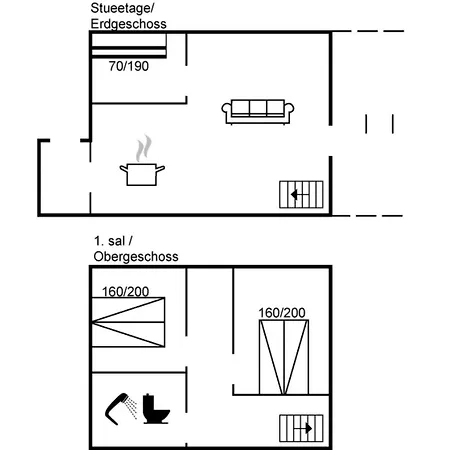 Stueetage/
Erdgeschoss

70/190

1. sal /
Obergeschoss

160/200

160/200